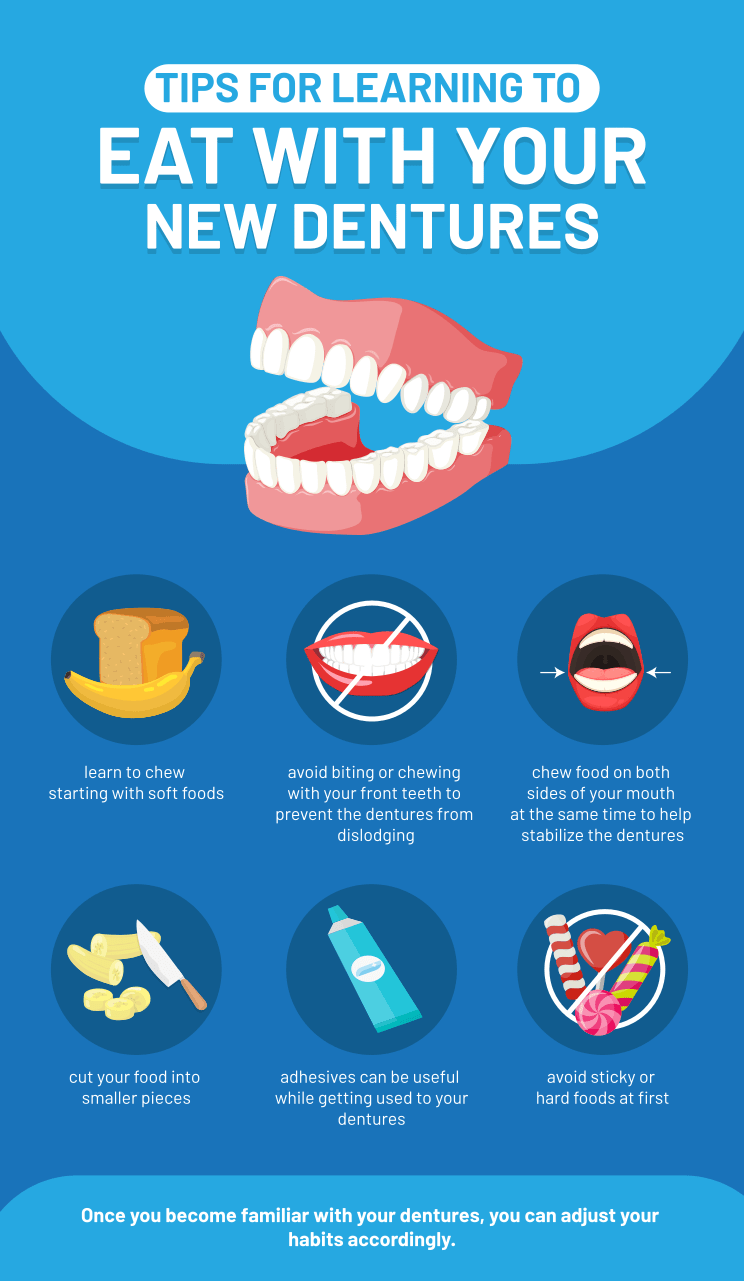 TIPS FOR LEARNING TO
EAT WITH YOUR NEW DENTURES

learn to chew starting with soft foods

avoid biting or chewing with your front teeth to prevent the dentures from dislodging

chew food on both sides of your mouth at the same time to help stabilize the dentures

cut your food into smaller pieces

adhesives can be useful while getting used to your dentures

avoid sticky or hard foods at first

Once you become familiar with your dentures, you can adjust your habits accordingly.