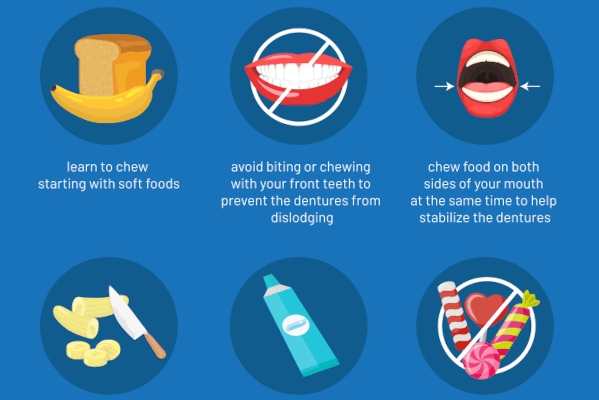 learn to chew starting with soft foods

avoid biting or chewing with your front teeth to prevent the dentures from dislodging

chew food on both sides of your mouth at the same time to help stabilize the dentures